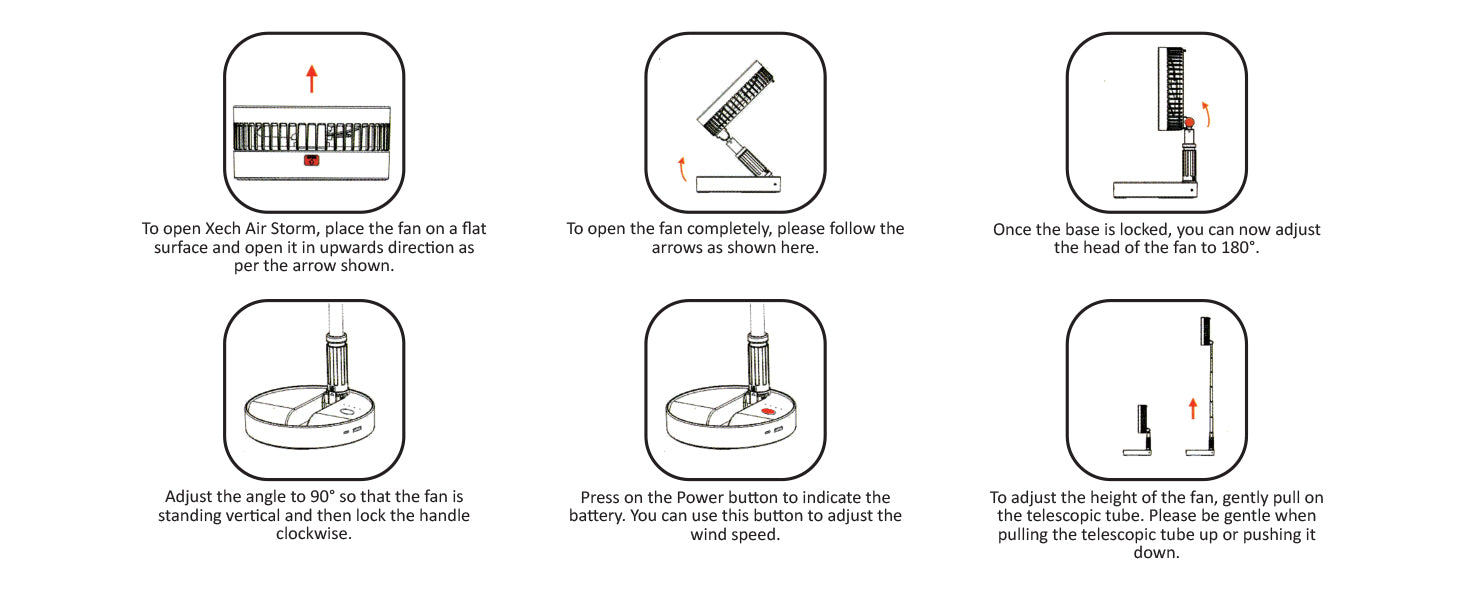 To open Xech Air Storm, place the fan on a flat surface and open it in upwards direction as per the arrow shown.

To open the fan completely, please follow the arrows as shown here.

Once the base is locked, you can now adjust the head of the fan to 180°.

Adjust the angle to 90° so that the fan is standing vertical and then lock the handle clockwise.

Press on the Power button to indicate the battery. You can use this button to adjust the wind speed.

To adjust the height of the fan, gently pull on the telescopic tube. Please be gentle when pulling the telescopic tube up or pushing it down.