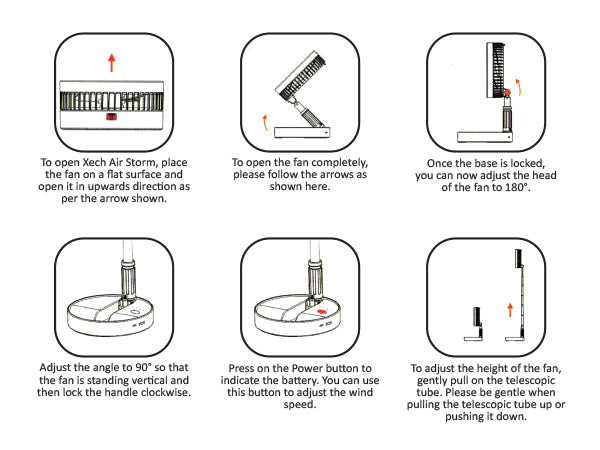 To open Xech Air Storm, place the fan on a flat surface and open it in upwards direction as per the arrow shown.

To open the fan completely, please follow the arrows as shown here.

Once the base is locked, you can now adjust the head of the fan to 180°.

Adjust the angle to 90° so that the fan is standing vertical and then lock the handle clockwise.

Press on the Power button to indicate the battery. You can use this button to adjust the wind speed.

To adjust the height of the fan, gently pull on the telescopic tube. Please be gentle when pulling the telescopic tube up or pushing it down.